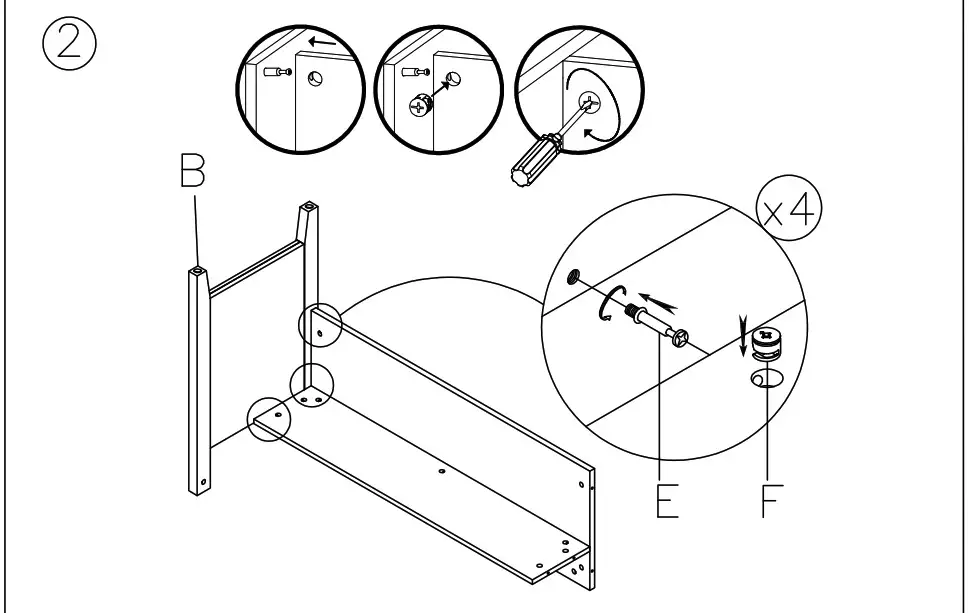 ②

B

x4

E

F