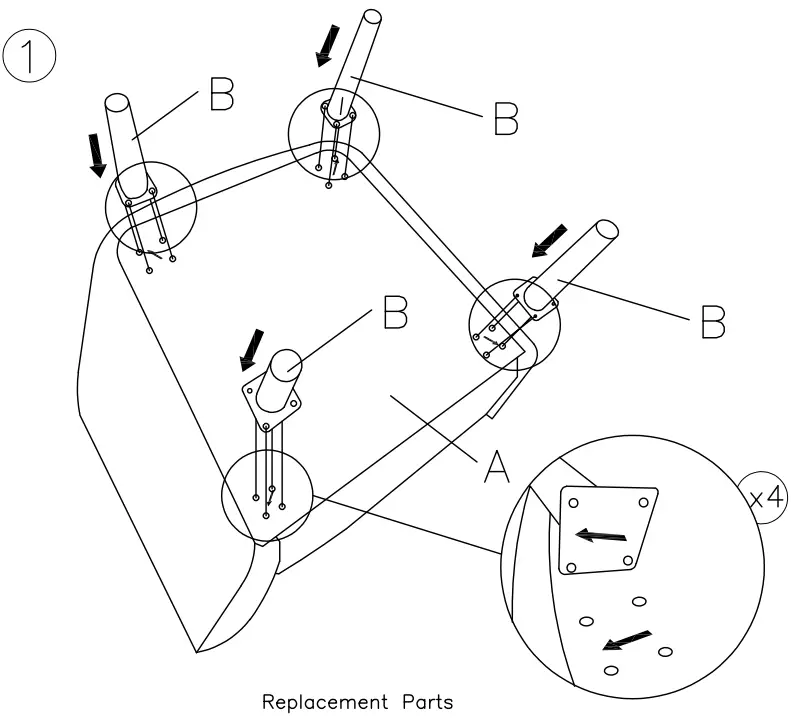 1

B

B

B

B

A

x4

Replacement Parts