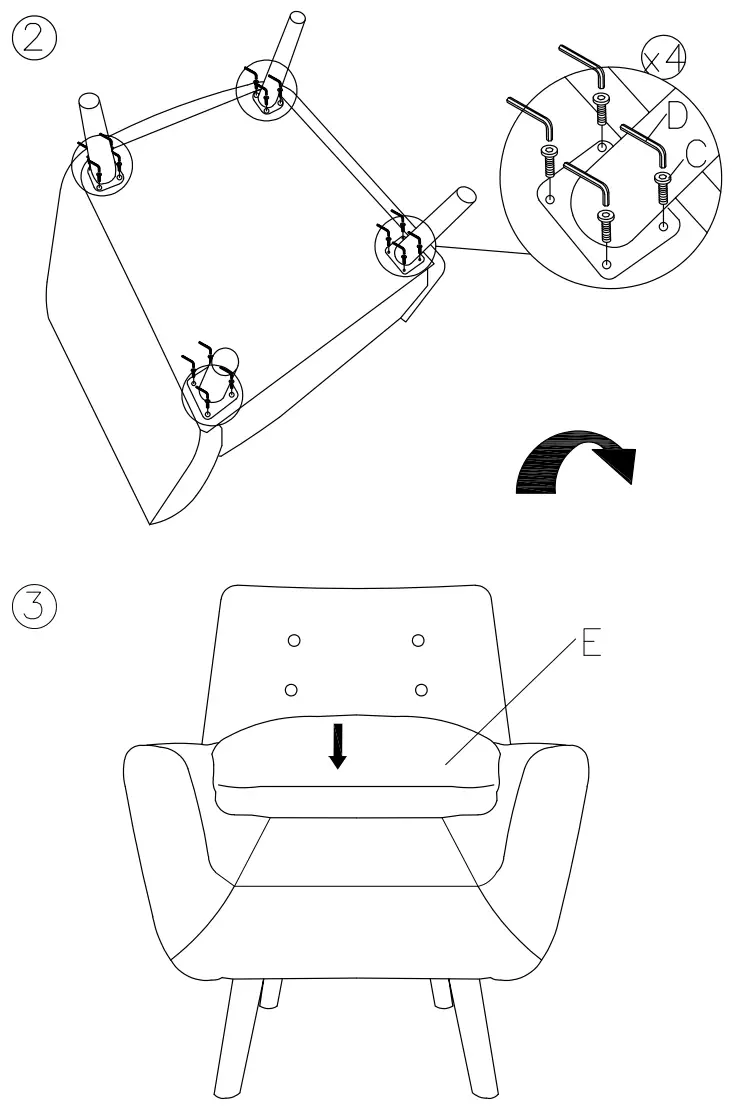 ②

x4

D

C

③

E