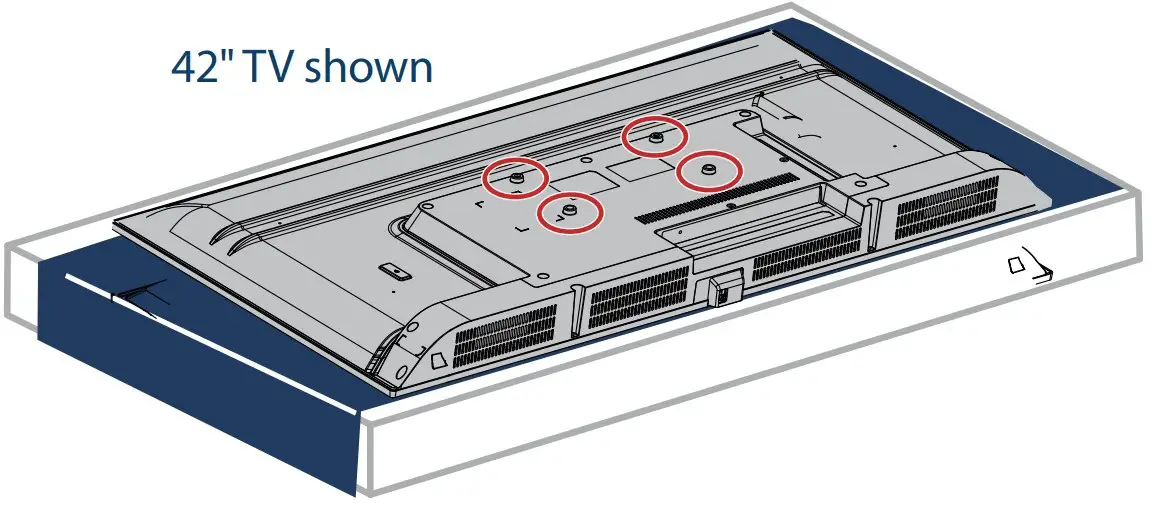 42" TV shown