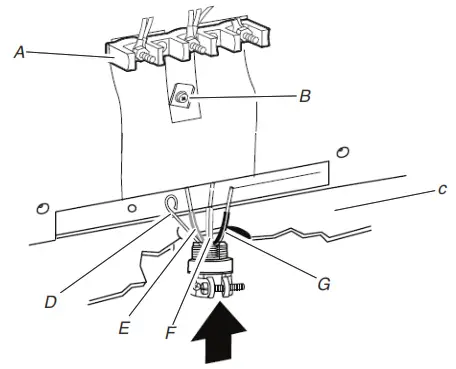 A
B
c
D
E
F
G