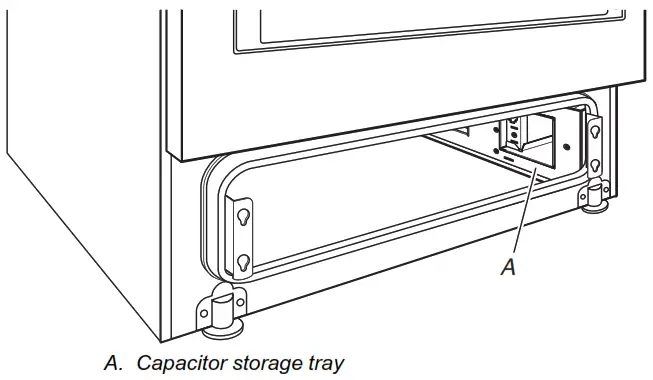 A

A. Capacitor storage tray