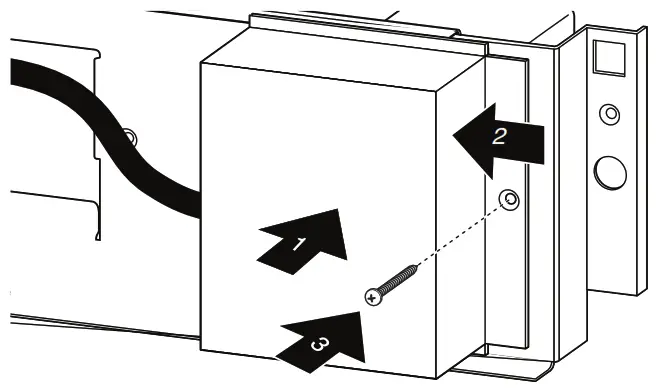 2
1
3