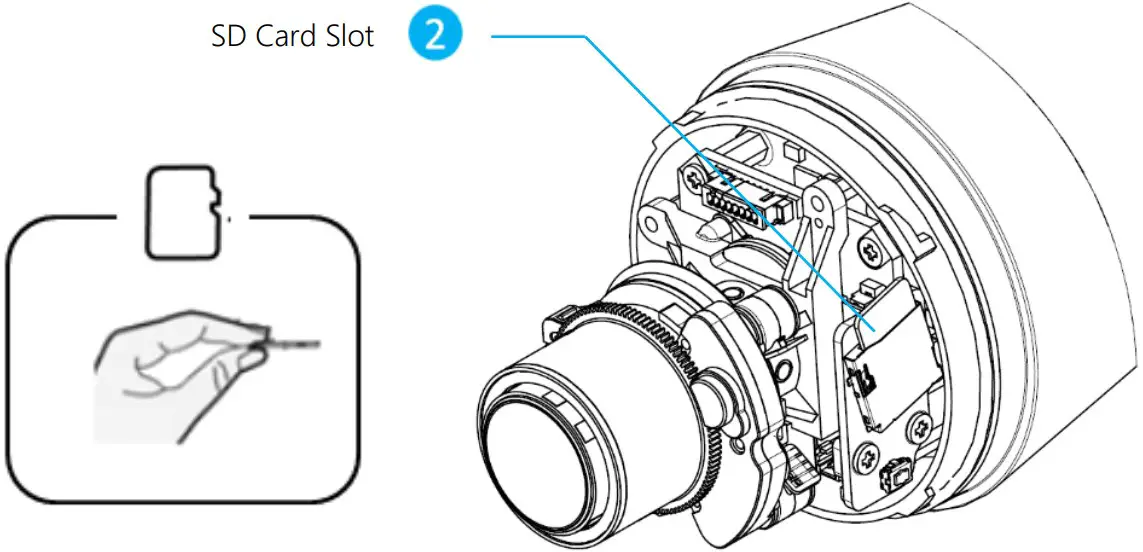 SD Card Slot 2