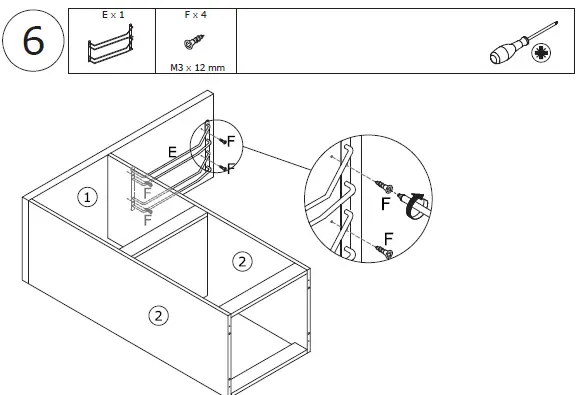 6

E x 1

F x 4

M3 x 12 mm

E

F

F

F

F

①

②

②

F

F