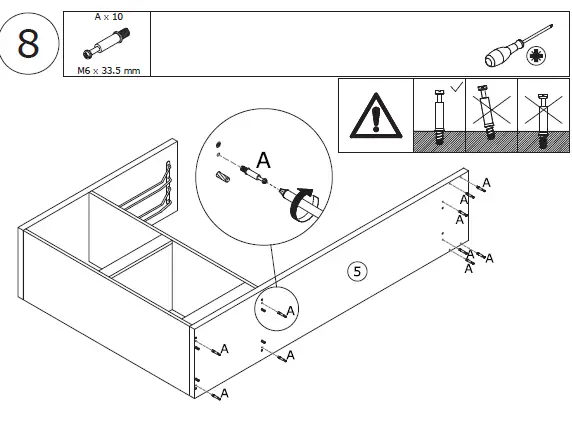 8

A x 10

M6 x 33.5 mm

A

A
A
A
A
A
A

5

A

A
A

A