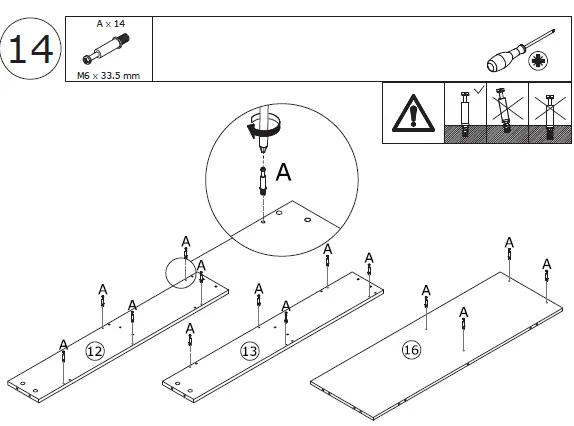 14

A x 14

M6 x 33.5 mm

A

A
A
A
A
A
12

A
A
A
A
A
13

A
A
A
A
16