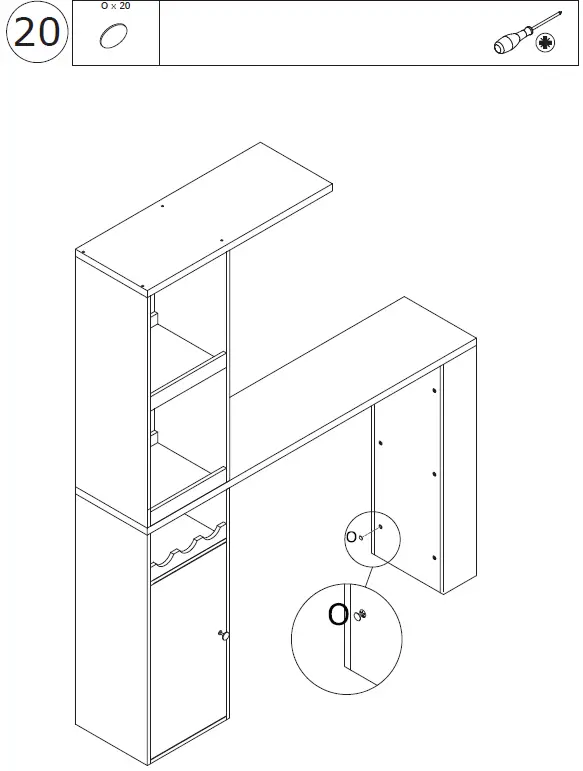 20
O x 20
O
O