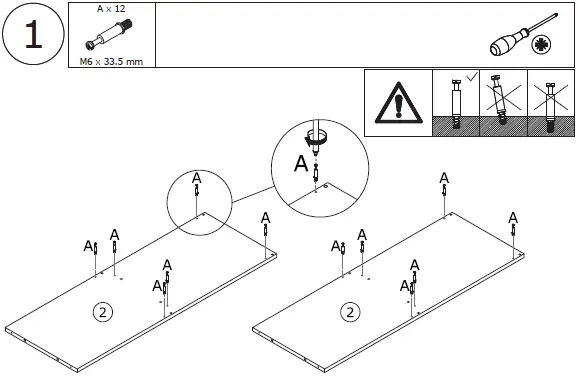 1

A x 12

M6 x 33.5 mm

A

A

A

A

A

A

A

2

A

A

A

A

A

A

2