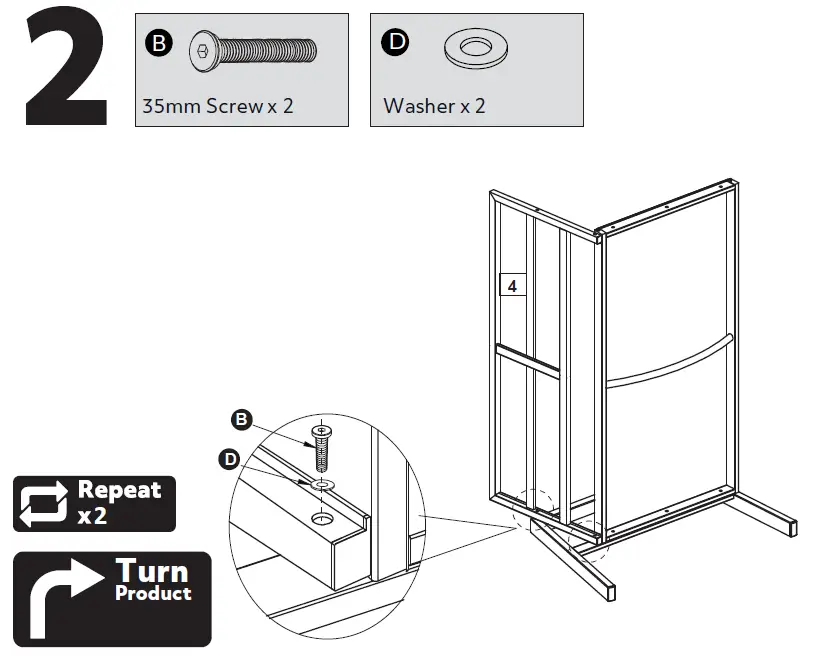 2

B
35mm Screw x 2

D
Washer x 2

4

B

D

Repeat x2

Turn Product