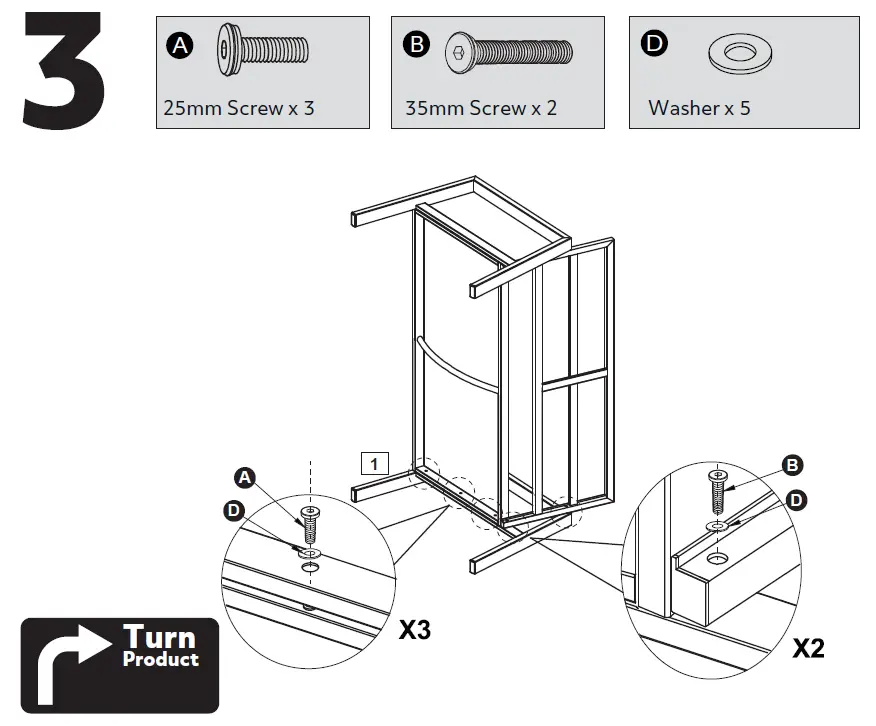 3

A
25mm Screw x 3

B
35mm Screw x 2

D
Washer x 5

1

A

D

X3

B

D

X2

Turn
Product