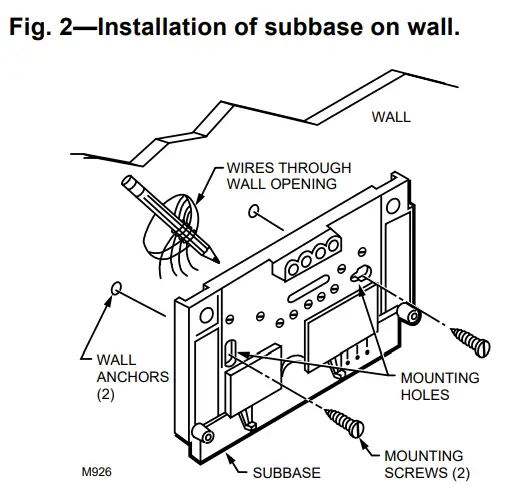 Fig. 2—Installation of subbase on wall.

WALL

WIRES THROUGH WALL OPENING

WALL ANCHORS (2)

MOUNTING HOLES

MOUNTING SCREWS (2)

SUBBASE

M926