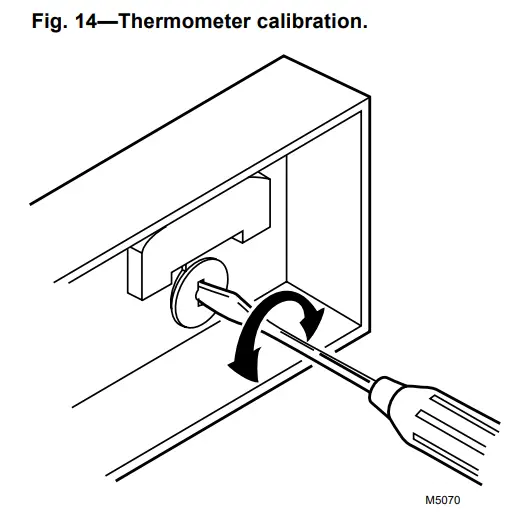 Fig. 14—Thermometer calibration.

M5070