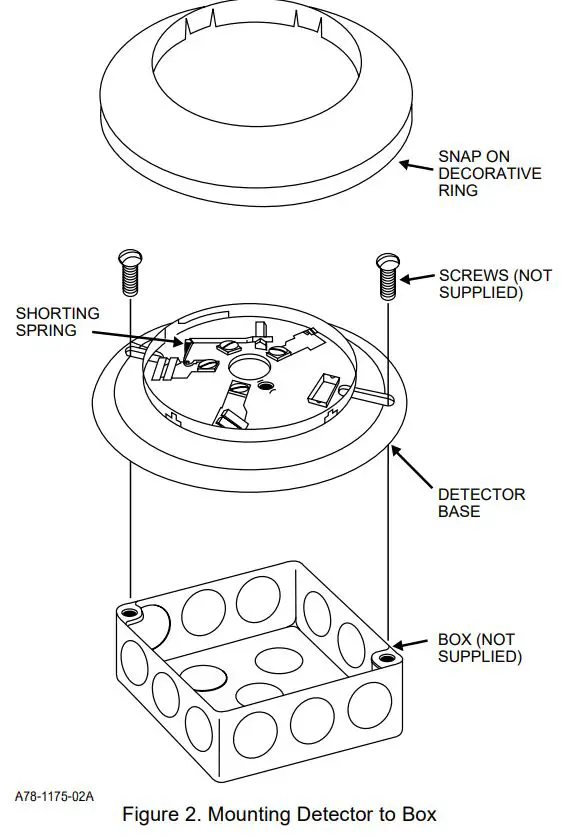 SNAP ON DECORATIVE RING

SCREWS (NOT SUPPLIED)

SHORTING SPRING

DETECTOR BASE

BOX (NOT SUPPLIED)

A78-1175-02A

Figure 2. Mounting Detector to Box