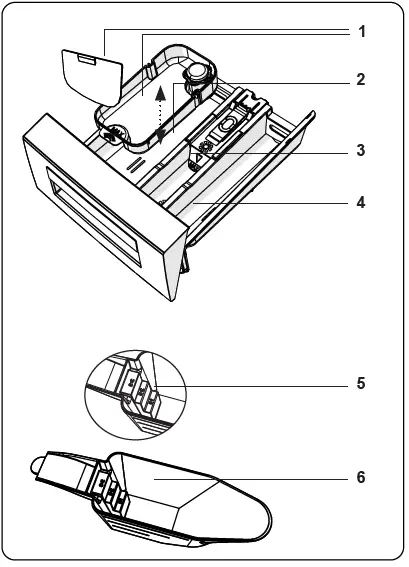 1
2
3
4
5
6