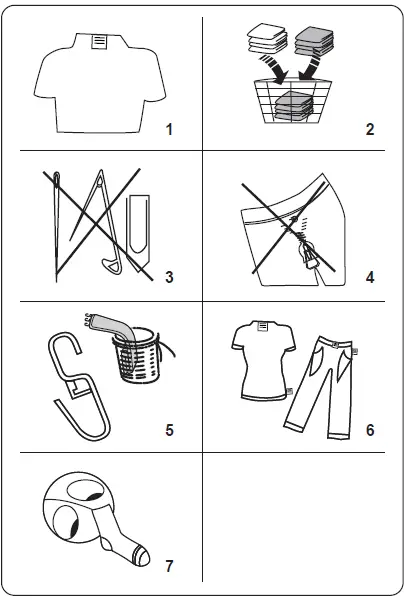 1

2

3

4

5

6

7