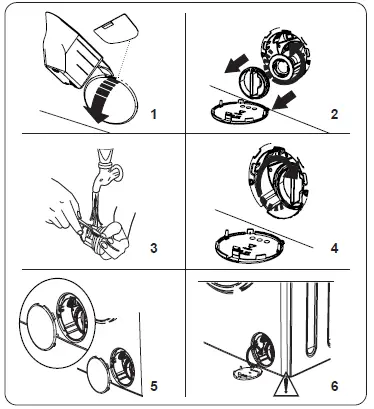 1
2
3
4
5
6