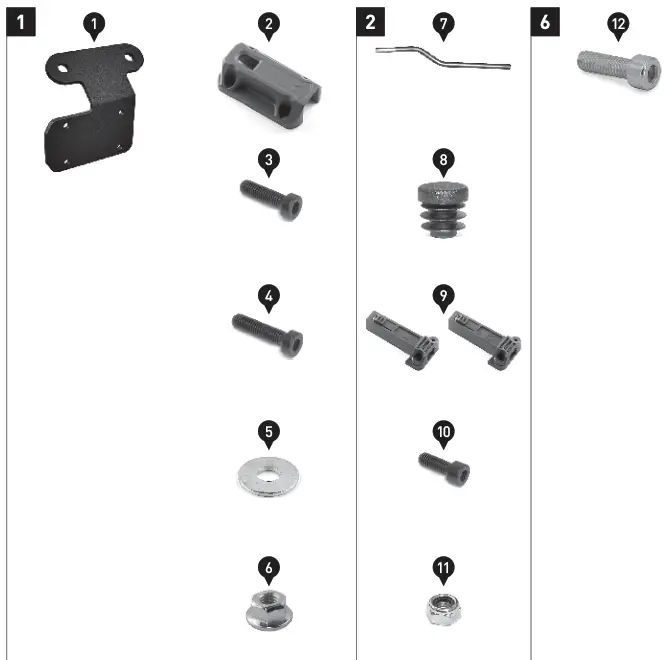 1

1

2

3

4

5

6

2

7

8

9

10

11

6

12