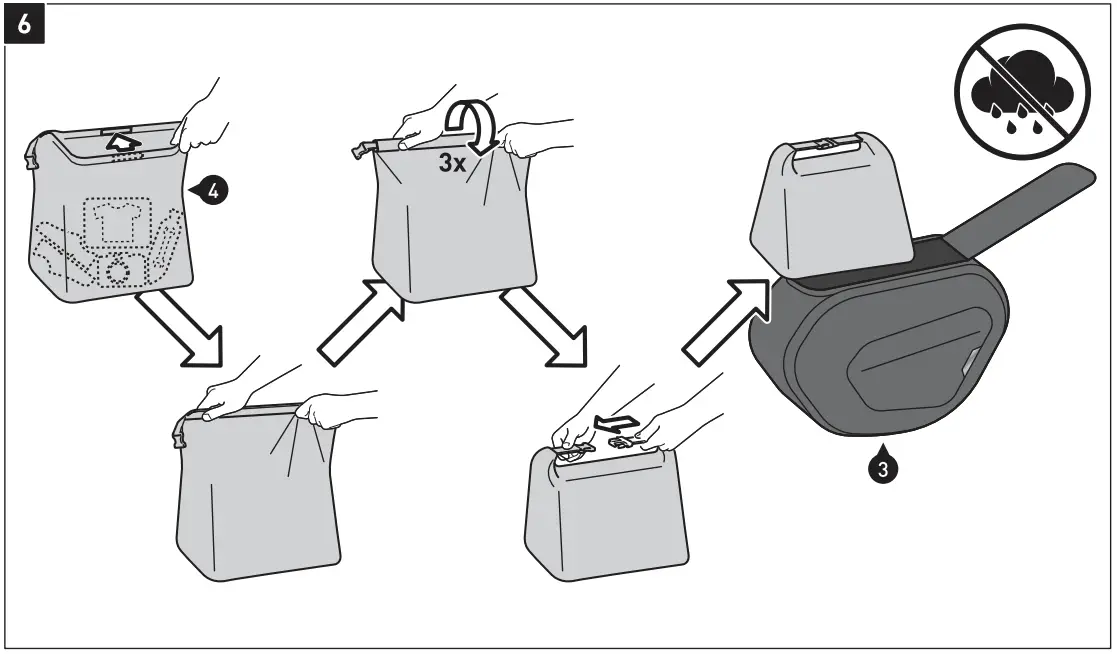 6

4

3x

3