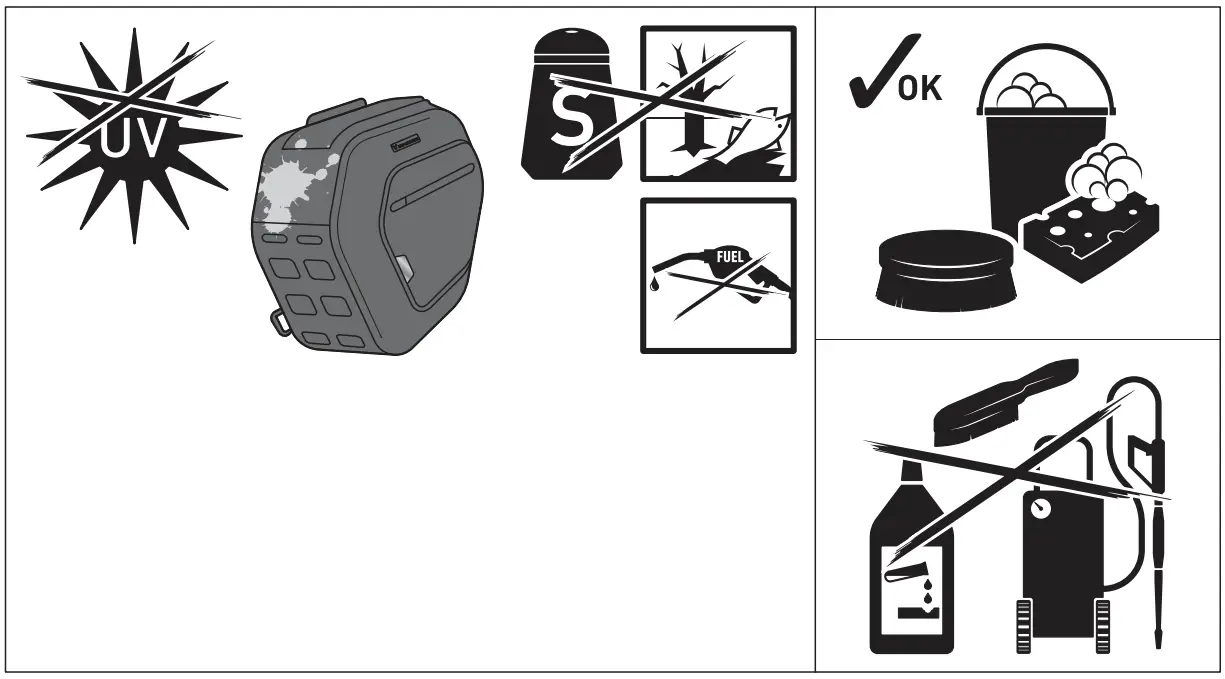 UV

S

FUEL

OK