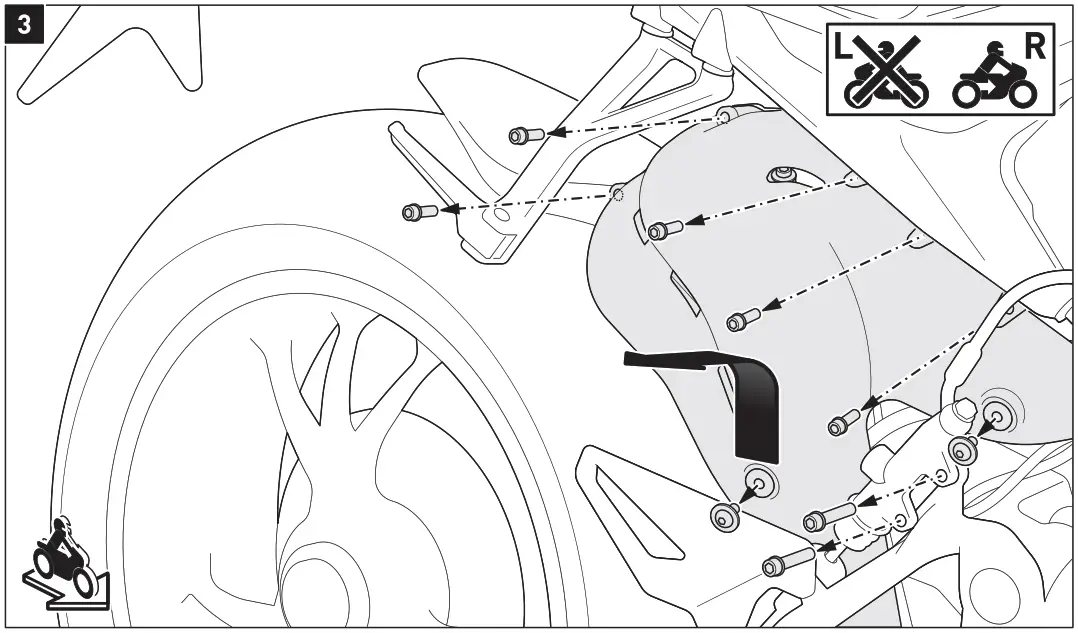 3

L R