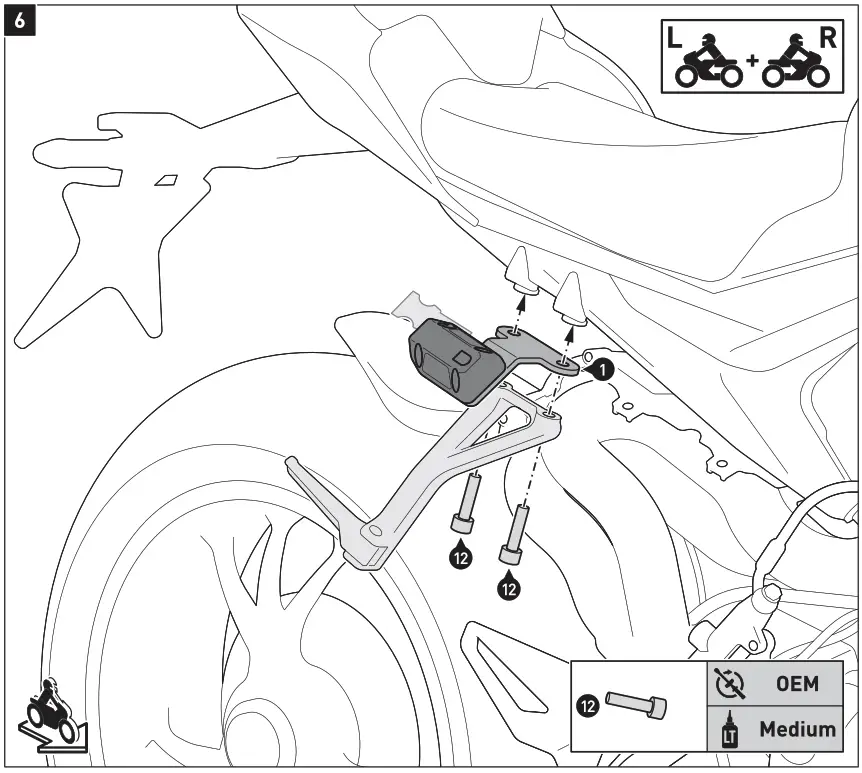 6

L + R

1

12

12

12

OEM

LT

Medium