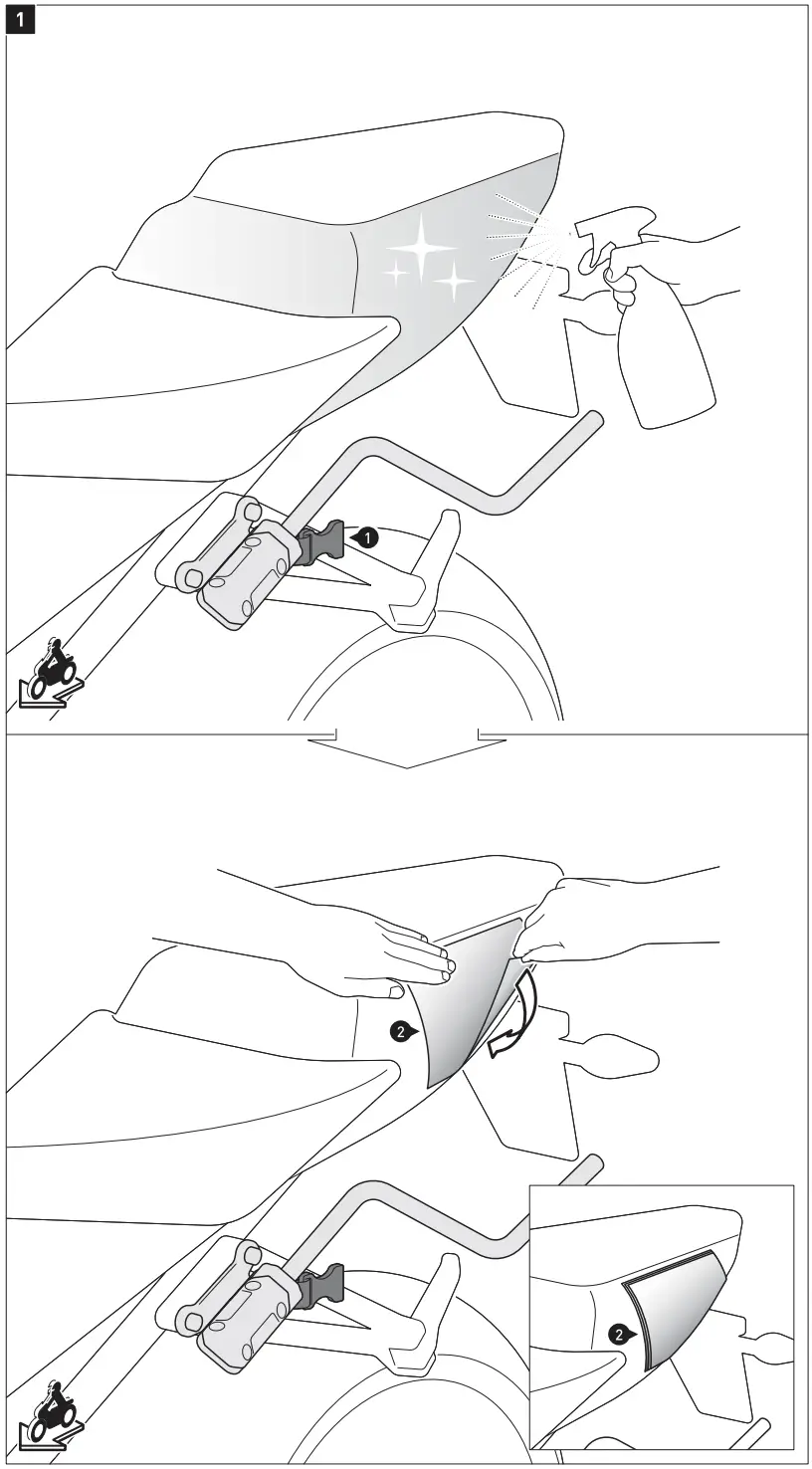 1

1

2

2