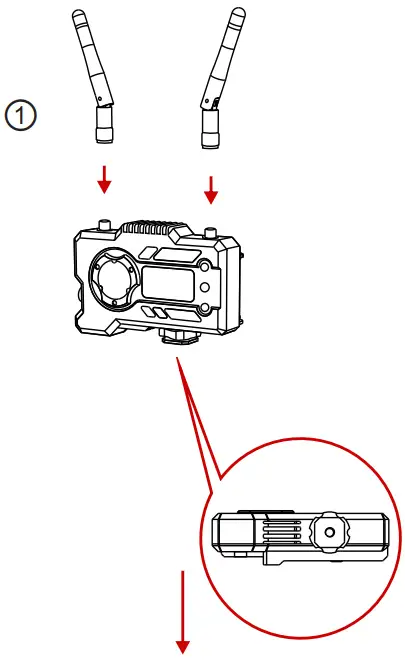 ①