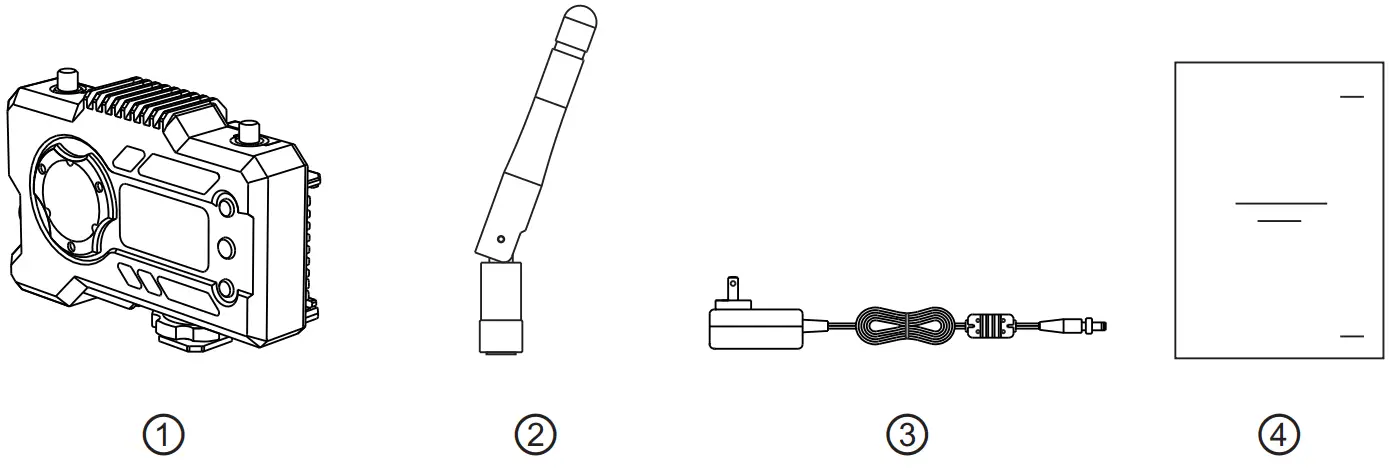 ① ② ③ ④