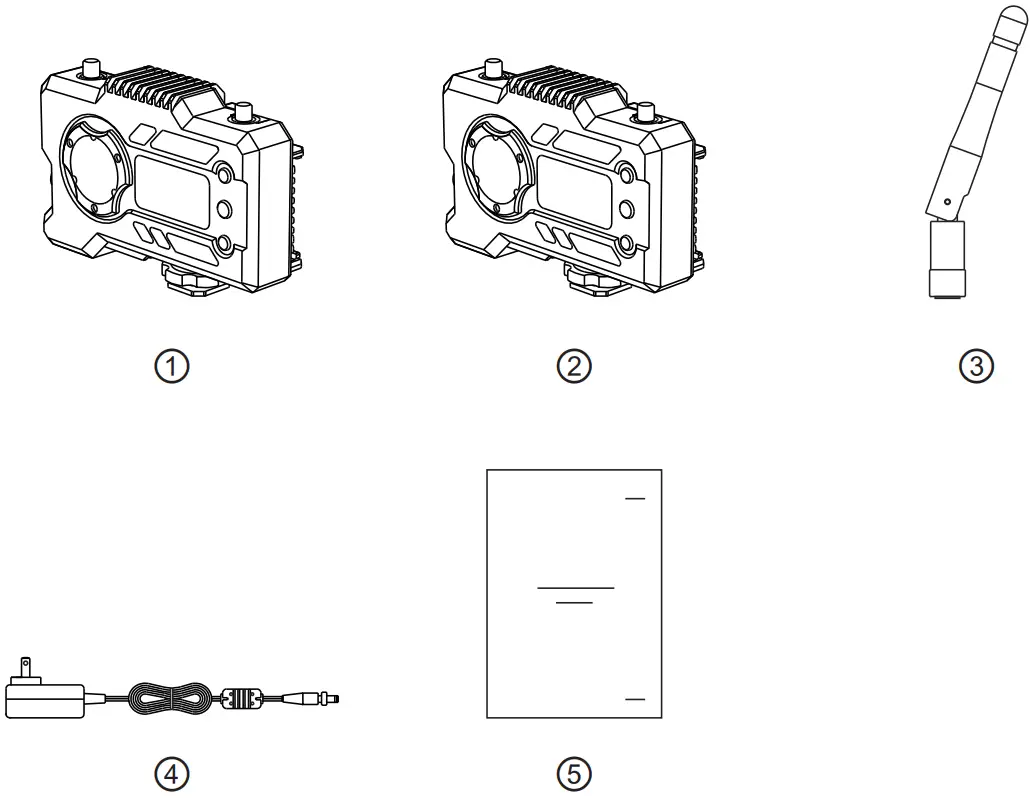 ①

②

③

④

⑤