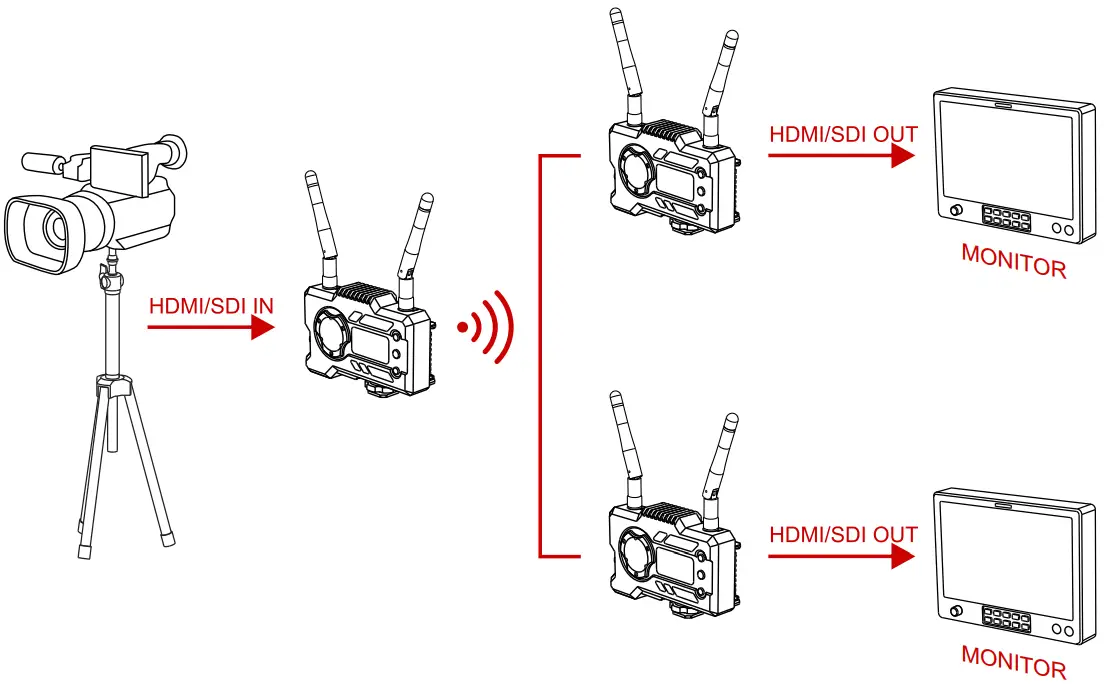 HDMI/SDI IN

HDMI/SDI OUT

MONITOR

HDMI/SDI OUT

MONITOR