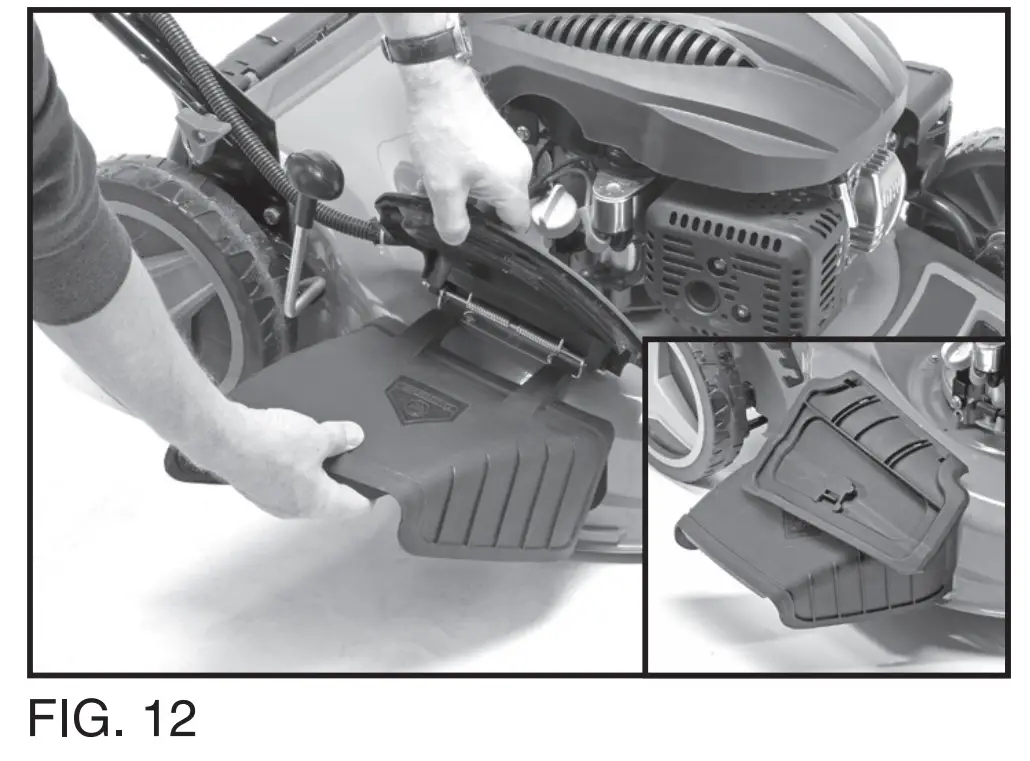 FIG. 12