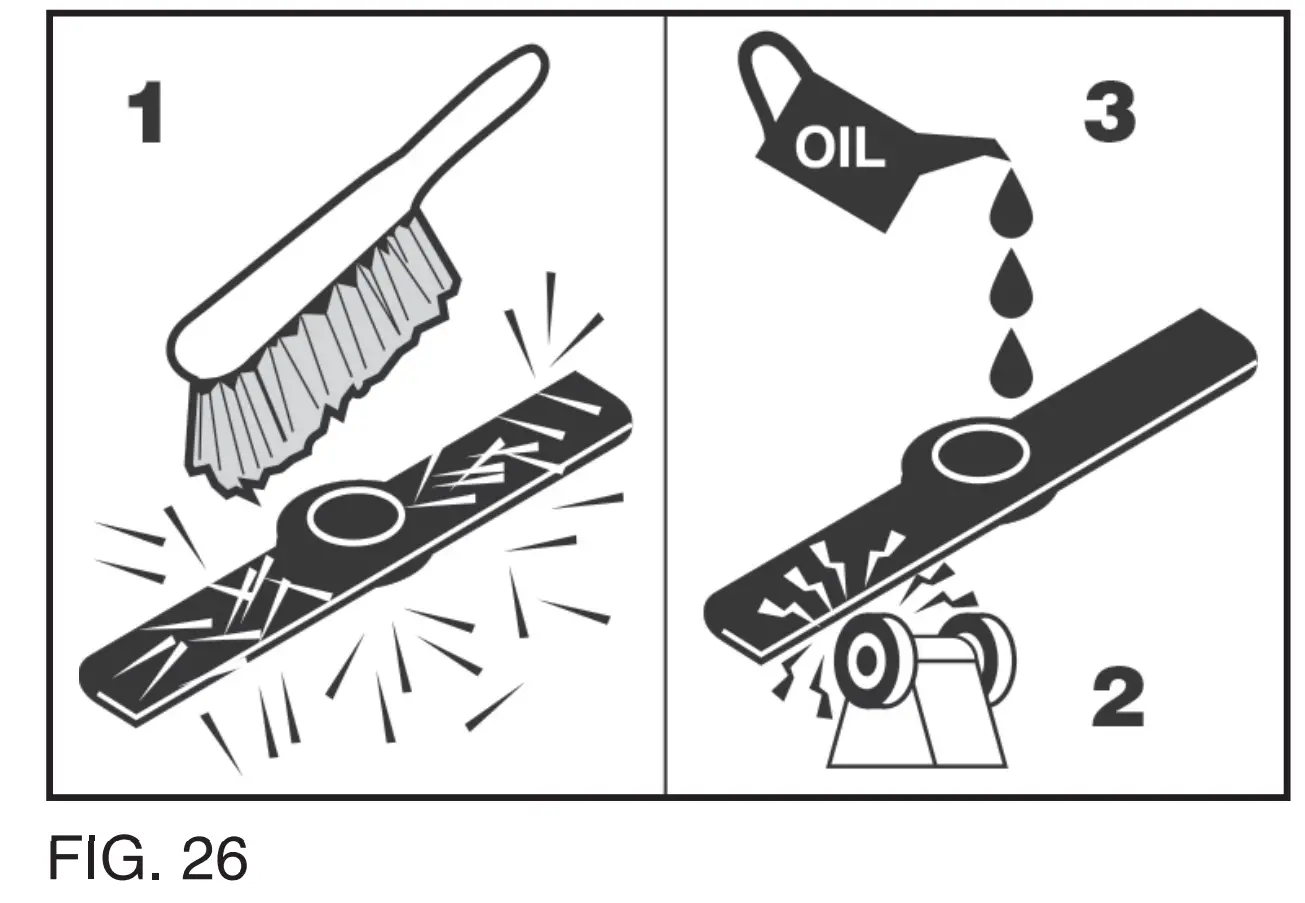 1

OIL

3

2

FIG. 26