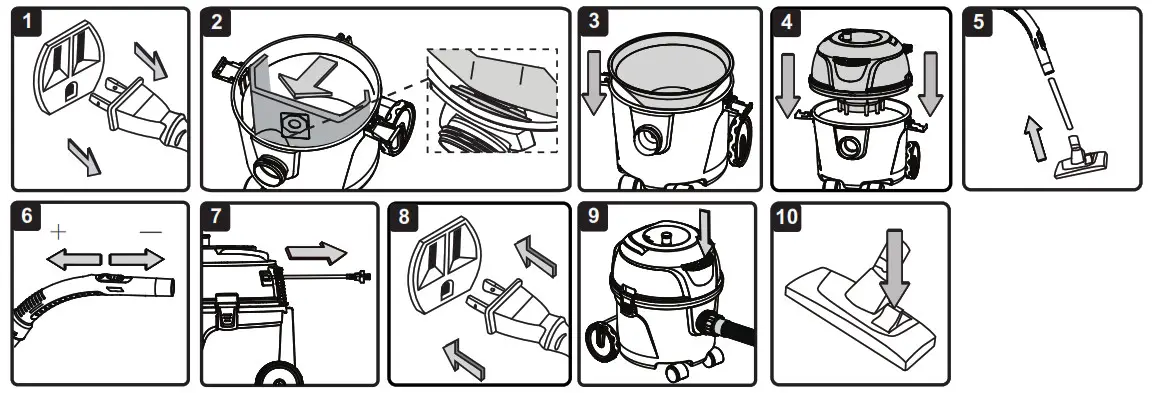 1
2
3
4
5
6
+
—
7
8
9
10