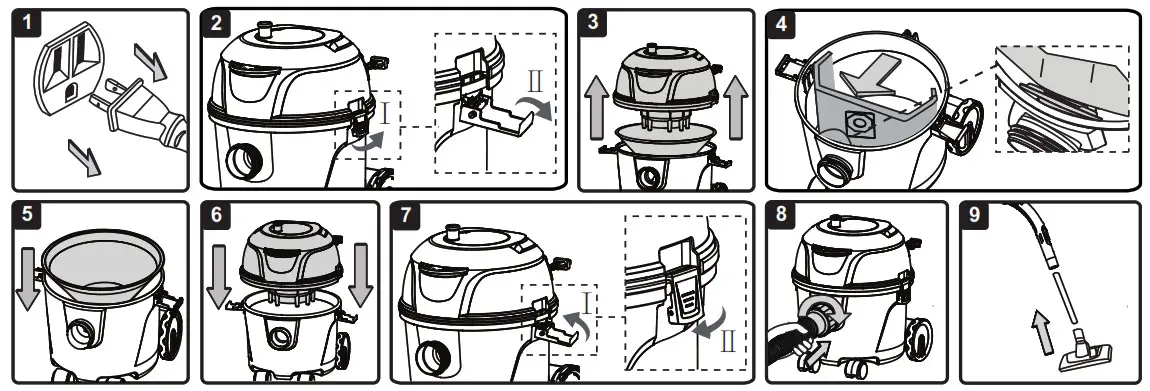 1
2
Ⅰ
Ⅱ
3
4
5
6
7
Ⅰ
Ⅱ
8
9