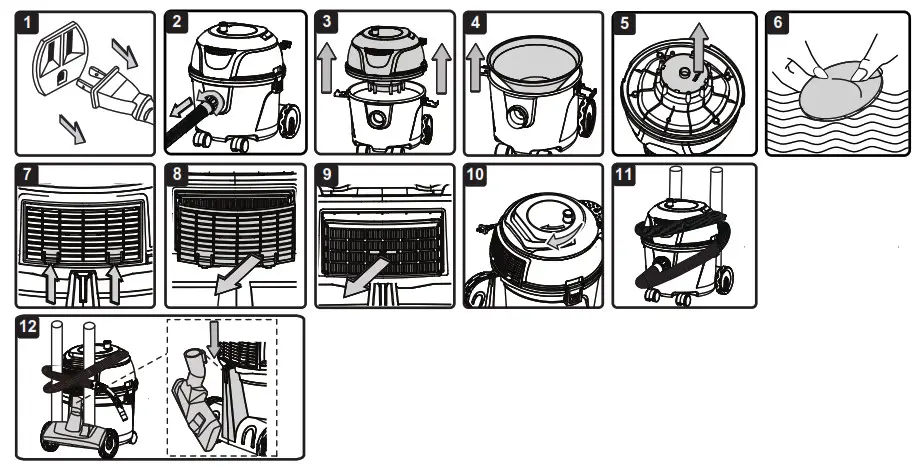 1
2
3
4
5
6
7
8
9
10
11
12