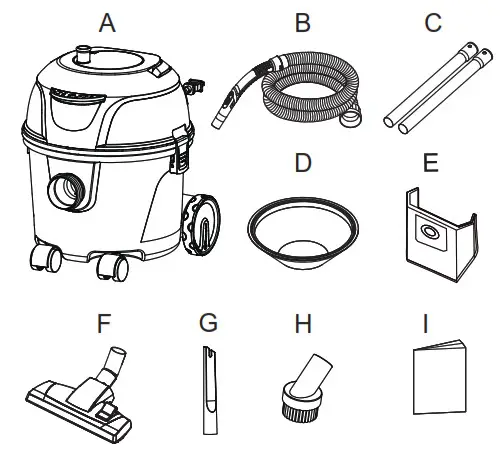 A
B
C
D
E
F
G
H
I