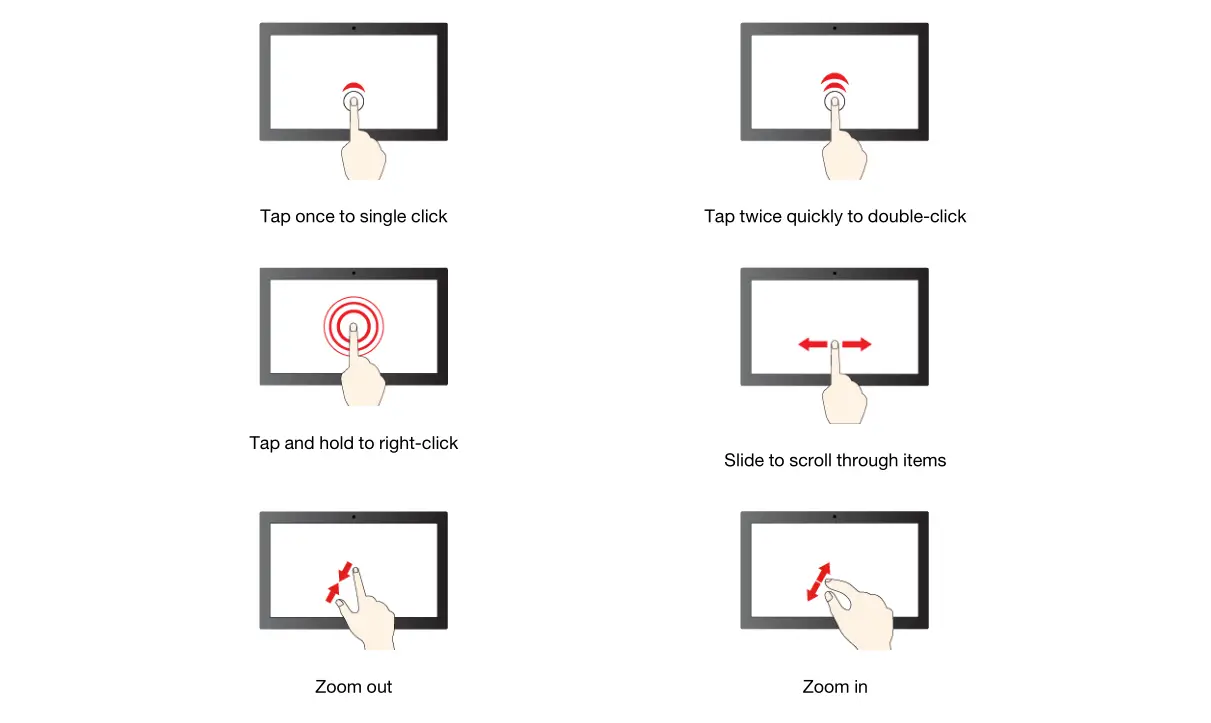 Tap once to single click

Tap twice quickly to double-click

Tap and hold to right-click

Slide to scroll through items

Zoom out

Zoom in