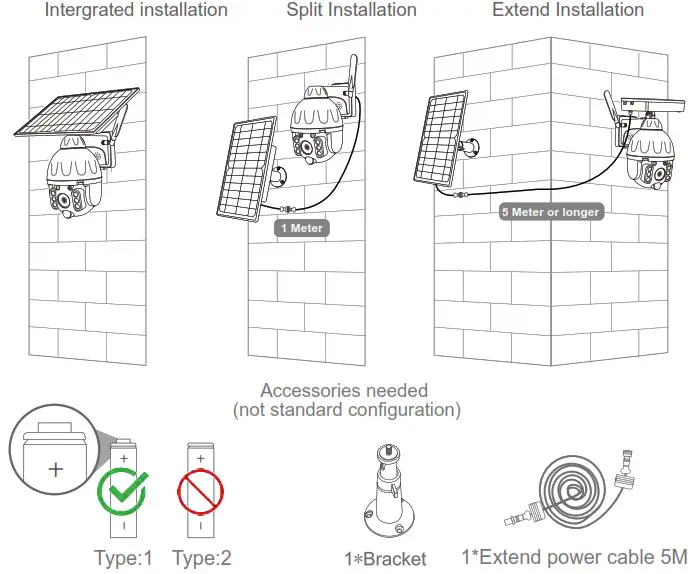 Intergrated installation

Split Installation

Extend Installation

1 Meter

5 Meter or longer

Accessories needed
(not standard configuration)

+

+

-

+

-

Type:1 Type:2

1*Bracket

1*Extend power cable 5M