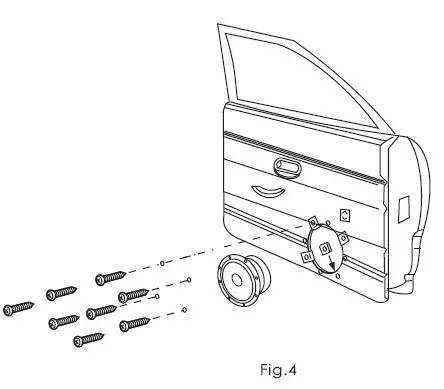 Fig.4