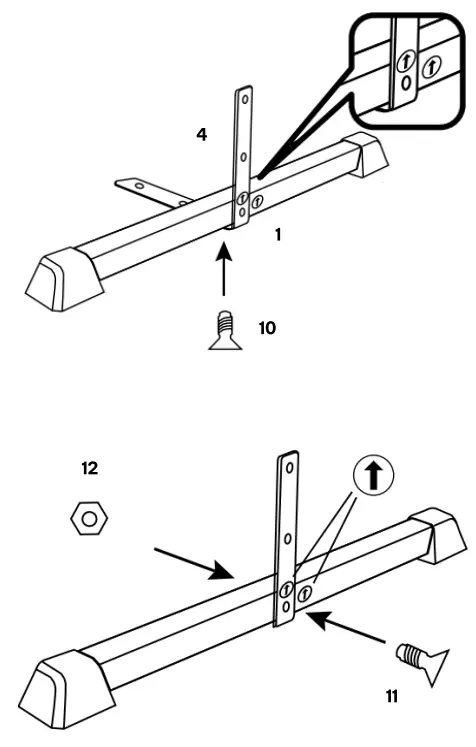 4

1

10

12

11