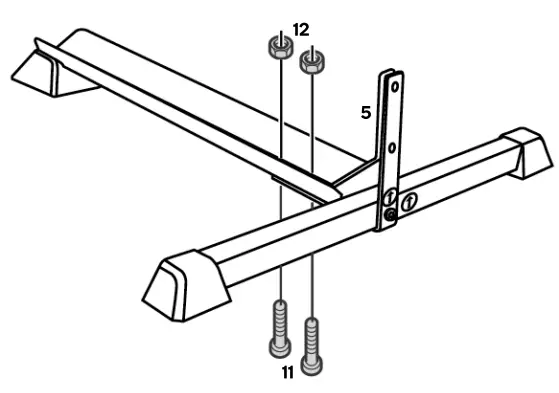 12
5
11