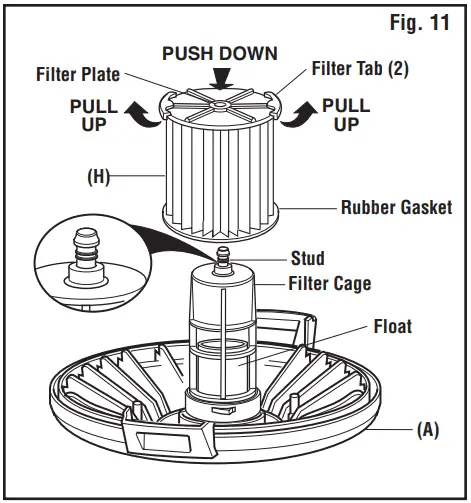 Fig. 11

PUSH DOWN

Filter Plate

Filter Tab (2)

PULL UP

PULL UP

(H)

Rubber Gasket

Stud

Filter Cage

Float

(A)