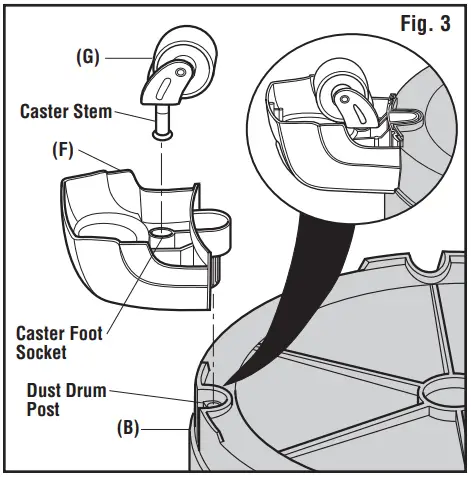 Fig. 3

(G)

Caster Stem

(F)

Caster Foot Socket

Dust Drum Post

(B)