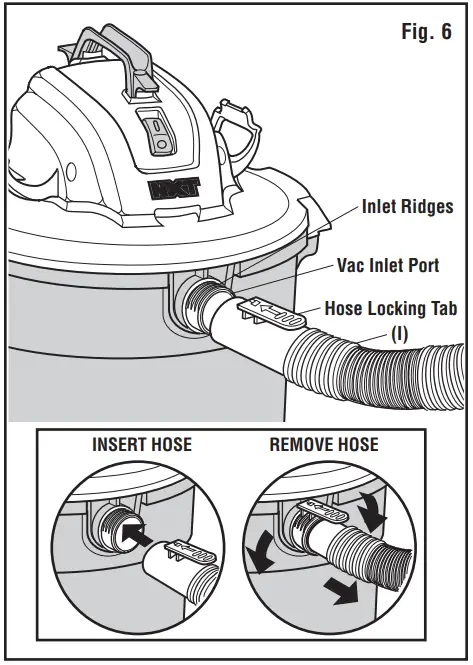 Fig. 6

NXT

Inlet Ridges

Vac Inlet Port

Hose Locking Tab
(I)

INSERT HOSE

REMOVE HOSE