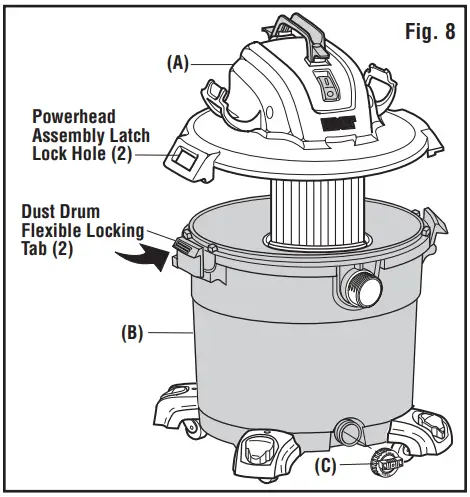 Fig. 8

(A)

Powerhead Assembly Latch Lock Hole (2)

Dust Drum Flexible Locking Tab (2)

(B)

(C)