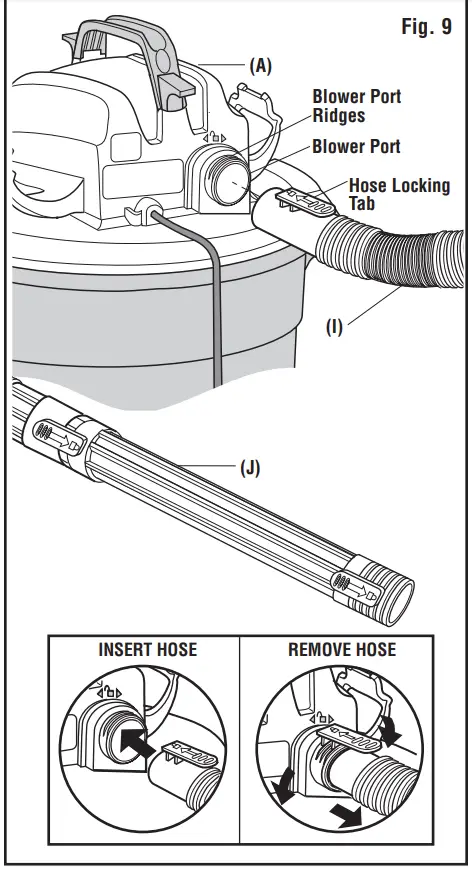 Fig. 9

(A)

Blower Port Ridges

Blower Port

Hose Locking Tab

(I)

(J)

INSERT HOSE

REMOVE HOSE