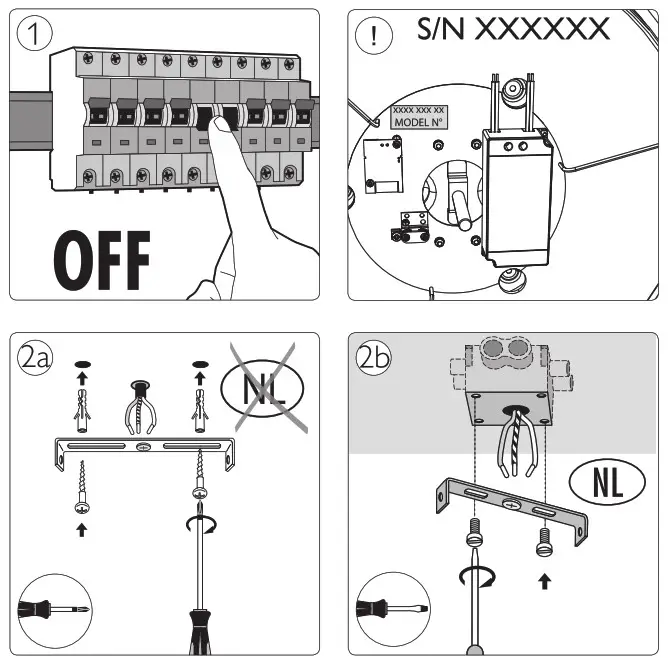 1

OFF

!

S/N XXXXXX

XXXX XXX XX
MODEL N°

2a

NL

2b

NL