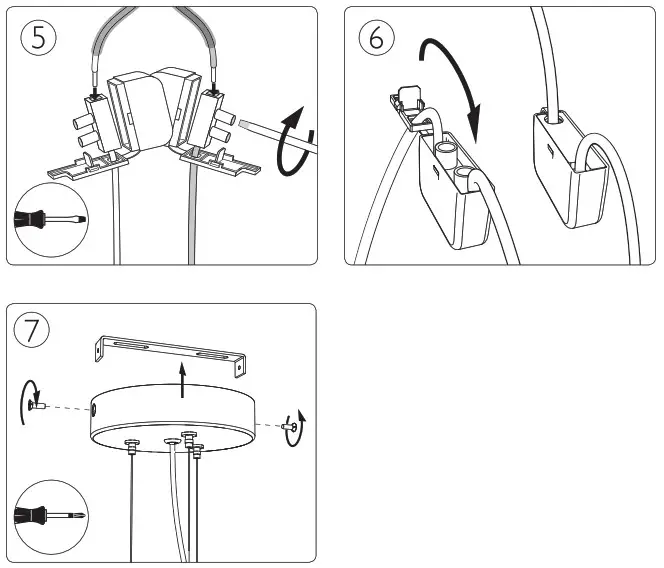 5

6

7