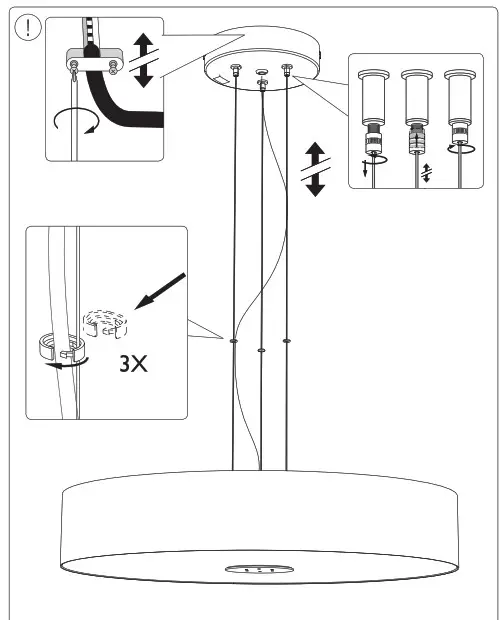 !

3X